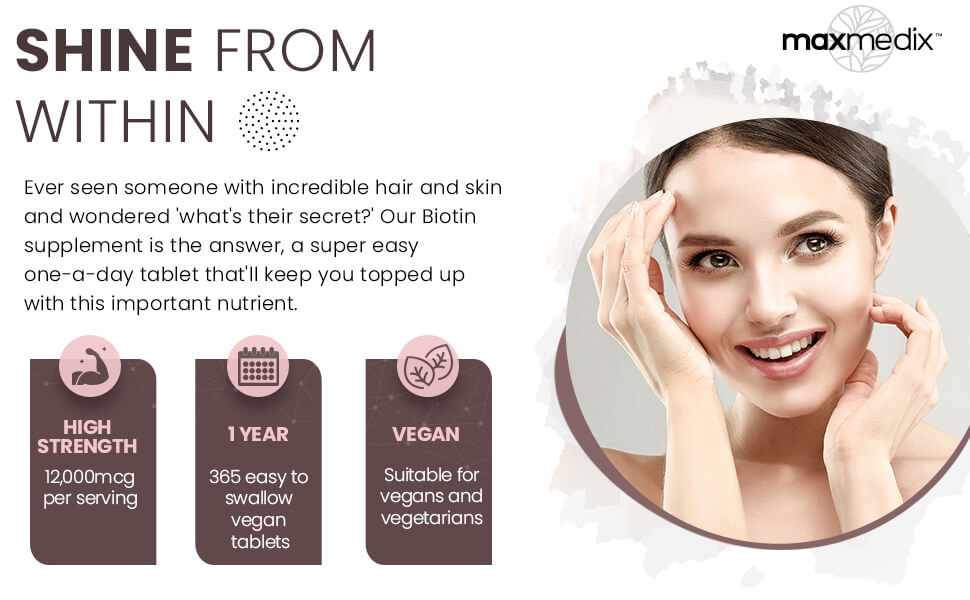 SHINE FROM WITHIN

maxmedix™

Ever seen someone with incredible hair and skin and wondered 'what's their secret?' Our Biotin supplement is the answer, a super easy one-a-day tablet that'll keep you topped up with this important nutrient.

HIGH STRENGTH
12,000mcg per serving

1 YEAR
365 easy to swallow vegan tablets

VEGAN
Suitable for vegans and vegetarians